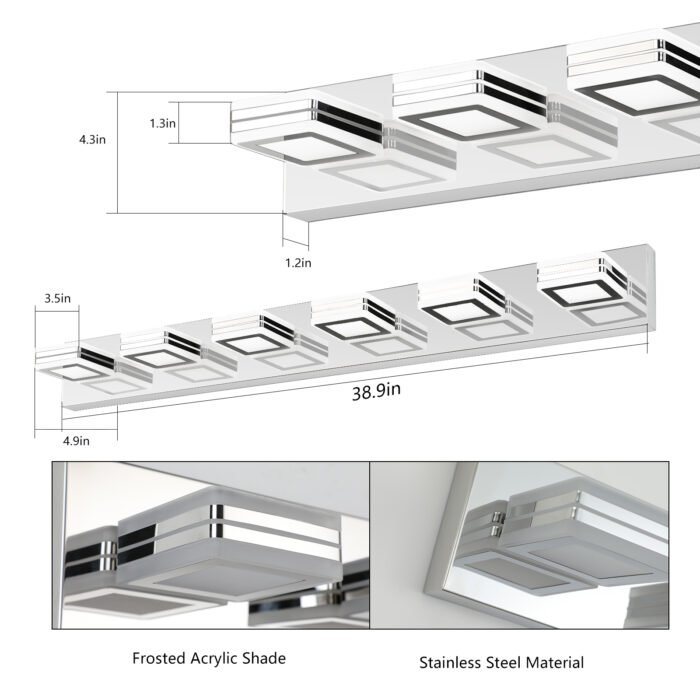 4.3in

1.3in

1.2in

3.5in

38.9in

4.9in

Frosted Acrylic Shade

Stainless Steel Material