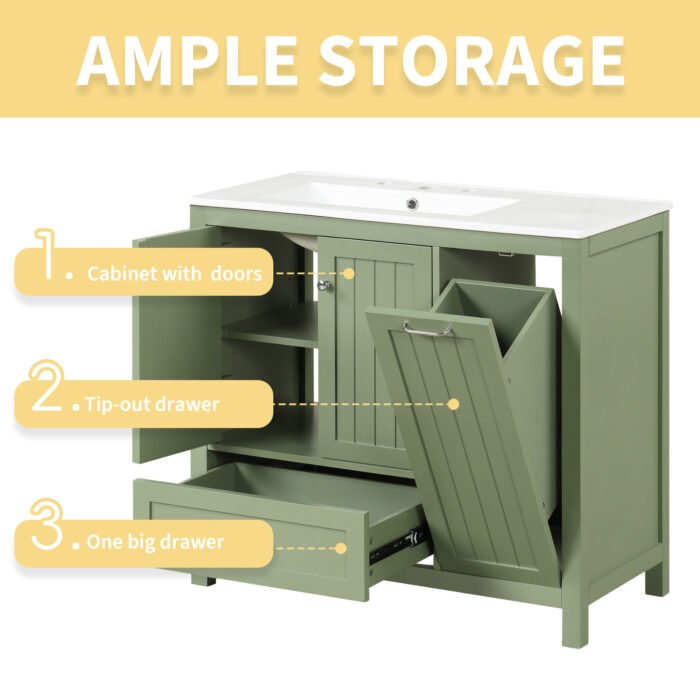 AMPLE STORAGE

1. Cabinet with doors

2. Tip-out drawer

3. One big drawer