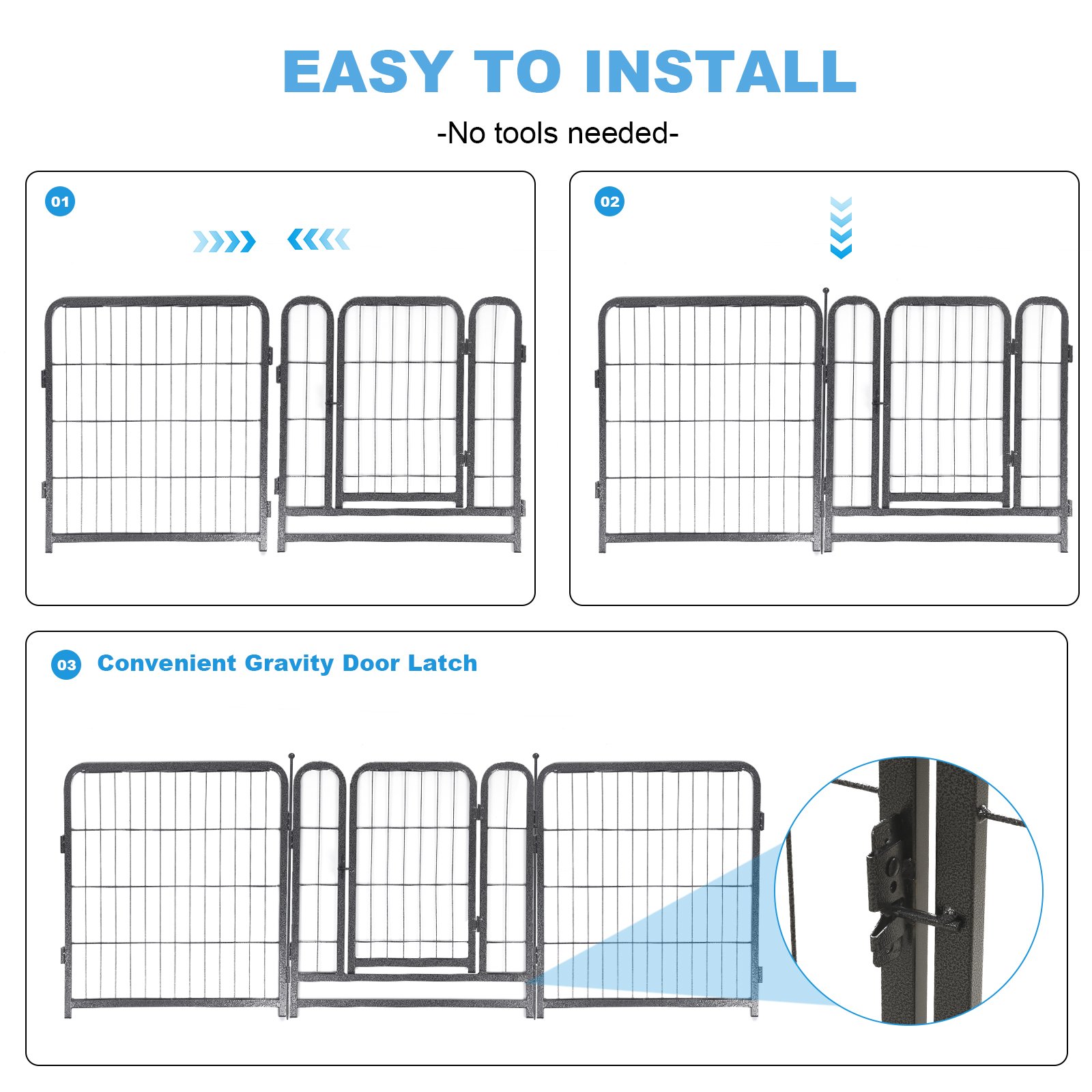 EASY TO INSTALL

-No tools needed-

01

02

03 Convenient Gravity Door Latch