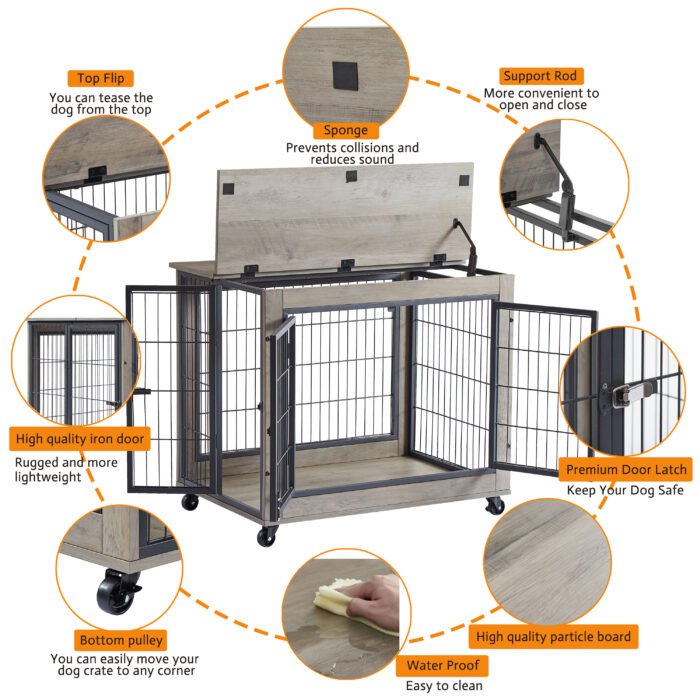 Top Flip
You can tease the dog from the top

Sponge
Prevents collisions and reduces sound

Support Rod
More convenient to open and close

High quality iron door
Rugged and more lightweight

Premium Door Latch
Keep Your Dog Safe

Bottom pulley
You can easily move your dog crate to any corner

Water Proof
Easy to clean

High quality particle board