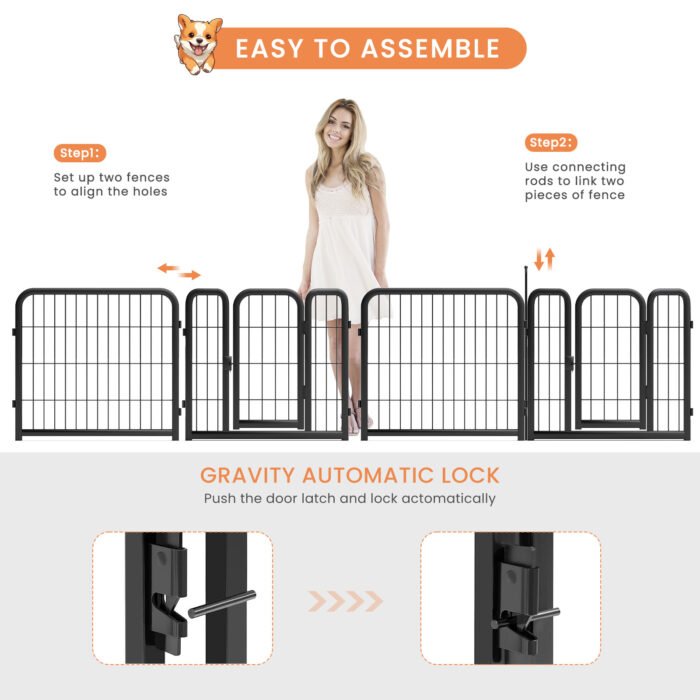 EASY TO ASSEMBLE

Step1:

Set up two fences to align the holes

Step2:

Use connecting rods to link two pieces of fence

GRAVITY AUTOMATIC LOCK

Push the door latch and lock actomatically