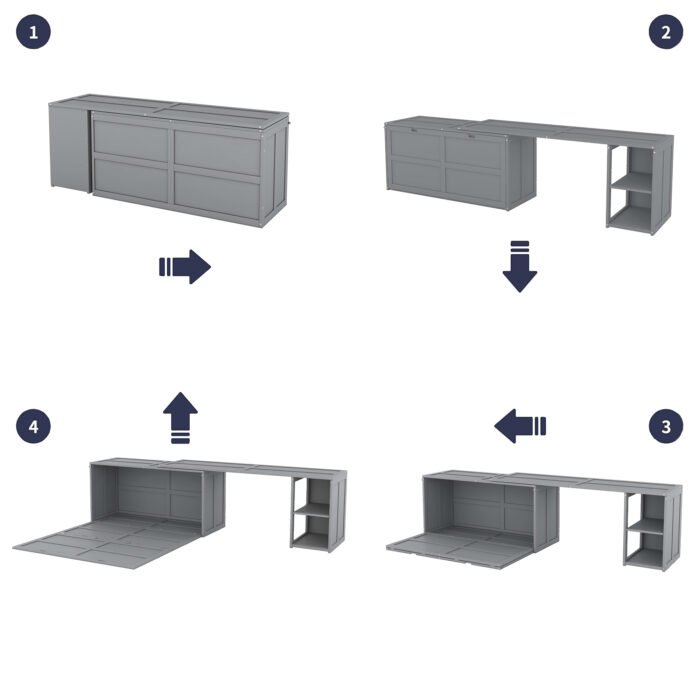 1

2

4

3