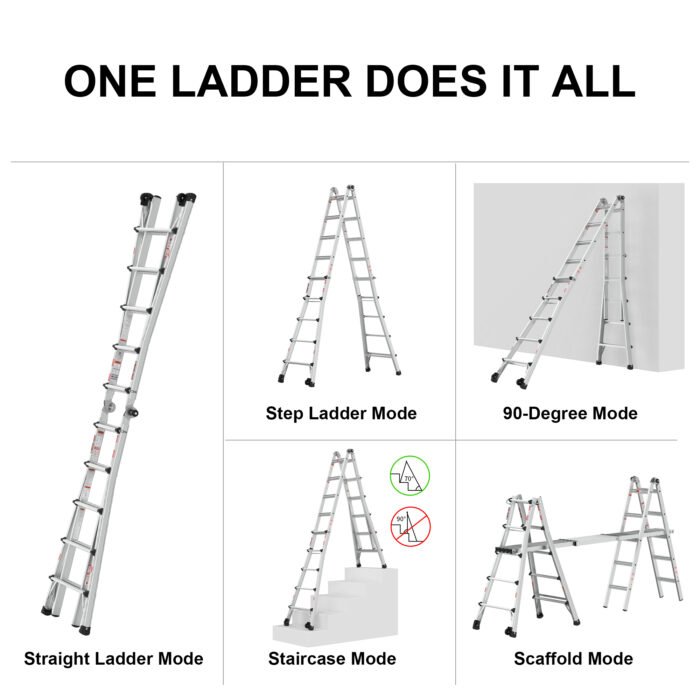 ONE LADDER DOES IT ALL

Straight Ladder Mode

Step Ladder Mode

90-Degree Mode

70°

90°

Staircase Mode

Scaffold Mode