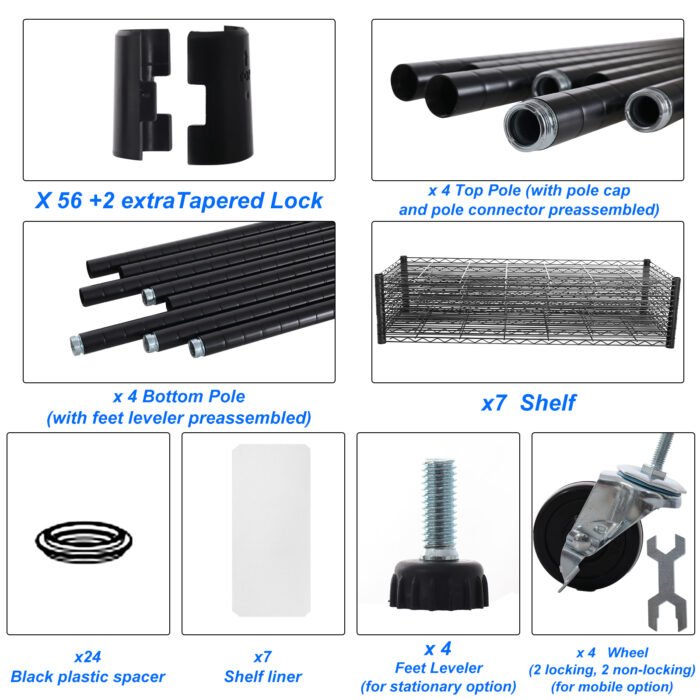 X 56 +2 extraTapered Lock

x 4 Top Pole (with pole cap and pole connector preassembled)

x 4 Bottom Pole (with feet leveler preassembled)

x7 Shelf

x24
Black plastic spacer

x7
Shelf liner

x 4
Feet Leveler
(for stationary option)

x 4 Wheel
(2 locking, 2 non-locking)
(for mobile option)